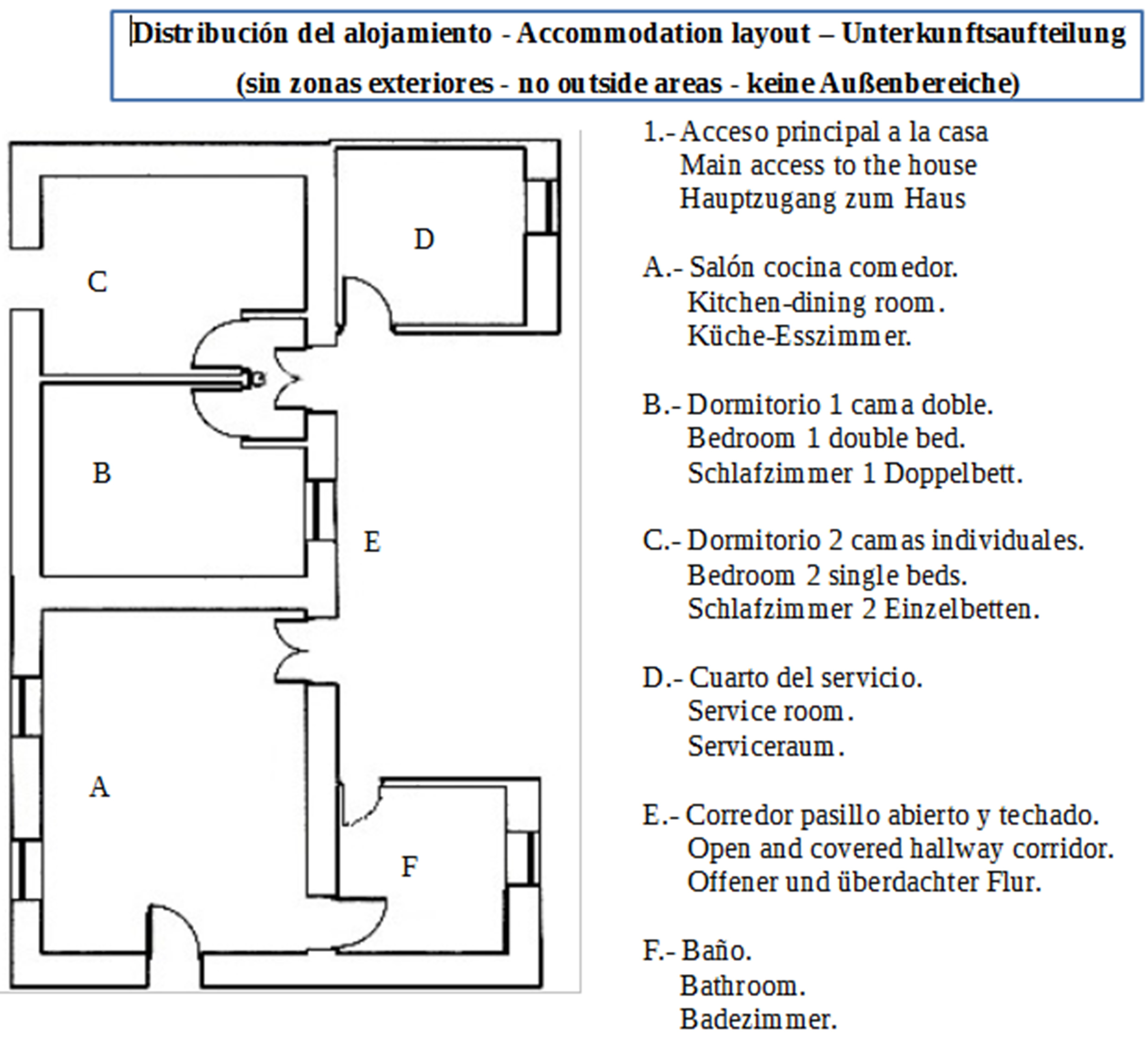 Distribución del alojamiento - Accommodation layout – Unterkunftsaufteilung
(sin zonas exteriores - no outside areas - keine Außenbereiche)

D

C

B

E

A

F

1.- Acceso principal a la casa
Main access to the house
Hauptzugang zum Haus

A.- Salón cocina comedor.
Kitchen-dining room.
Küche-Esszimmer.

B.- Dormitorio 1 cama doble.
Bedroom 1 double bed.
Schlafzimmer 1 Doppelbett.

C.- Dormitorio 2 camas individuales.
Bedroom 2 single beds.
Schlafzimmer 2 Einzelbetten.

D.- Cuarto del servicio.
Service room.
Serviceraum.

E.- Corredor pasillo abierto y techado.
Open and covered hallway corridor.
Offener und überdachter Flur.

F.- Baño.
Bathroom.
Badezimmer.